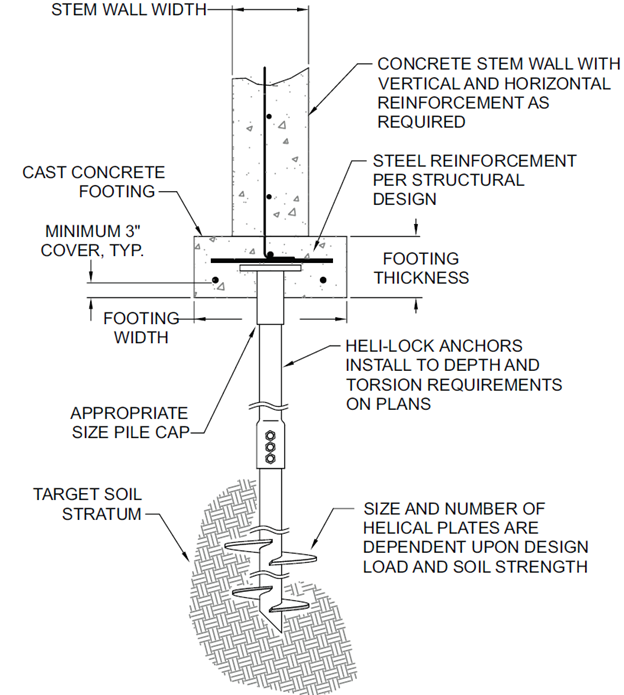 STEM WALL WIDTH

CONCRETE STEM WALL WITH VERTICAL AND HORIZONTAL REINFORCEMENT AS REQUIRED

CAST CONCRETE FOOTING

STEEL REINFORCEMENT PER STRUCTURAL DESIGN

MINIMUM 3" COVER, TYP.

FOOTING THICKNESS

FOOTING WIDTH

HELI-LOCK ANCHORS INSTALL TO DEPTH AND TORSION REQUIREMENTS ON PLANS

APPROPRIATE SIZE PILE CAP

TARGET SOIL STRATUM

SIZE AND NUMBER OF HELICAL PLATES ARE DEPENDENT UPON DESIGN LOAD AND SOIL STRENGTH