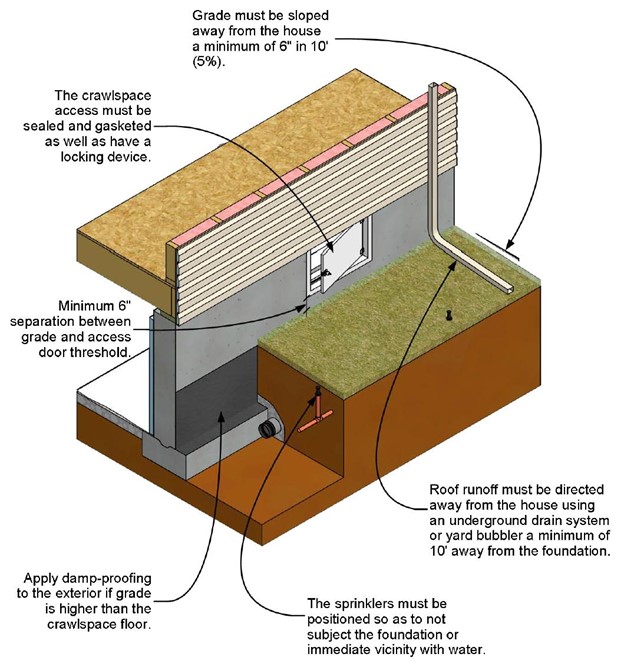 Grade must be sloped away from the house a minimum of 6" in 10' (5%).

The crawlspace access must be sealed and gasketed as well as have a locking device.

Minimum 6" separation between grade and access door threshold.

Roof runoff must be directed away from the house using an underground drain system or yard bubbler a minimum of 10' away from the foundation.

Apply damp-proofing to the exterior if grade is higher than the crawlspace floor.

The sprinklers must be positioned so as to not subject the foundation or immediate vicinity with water.